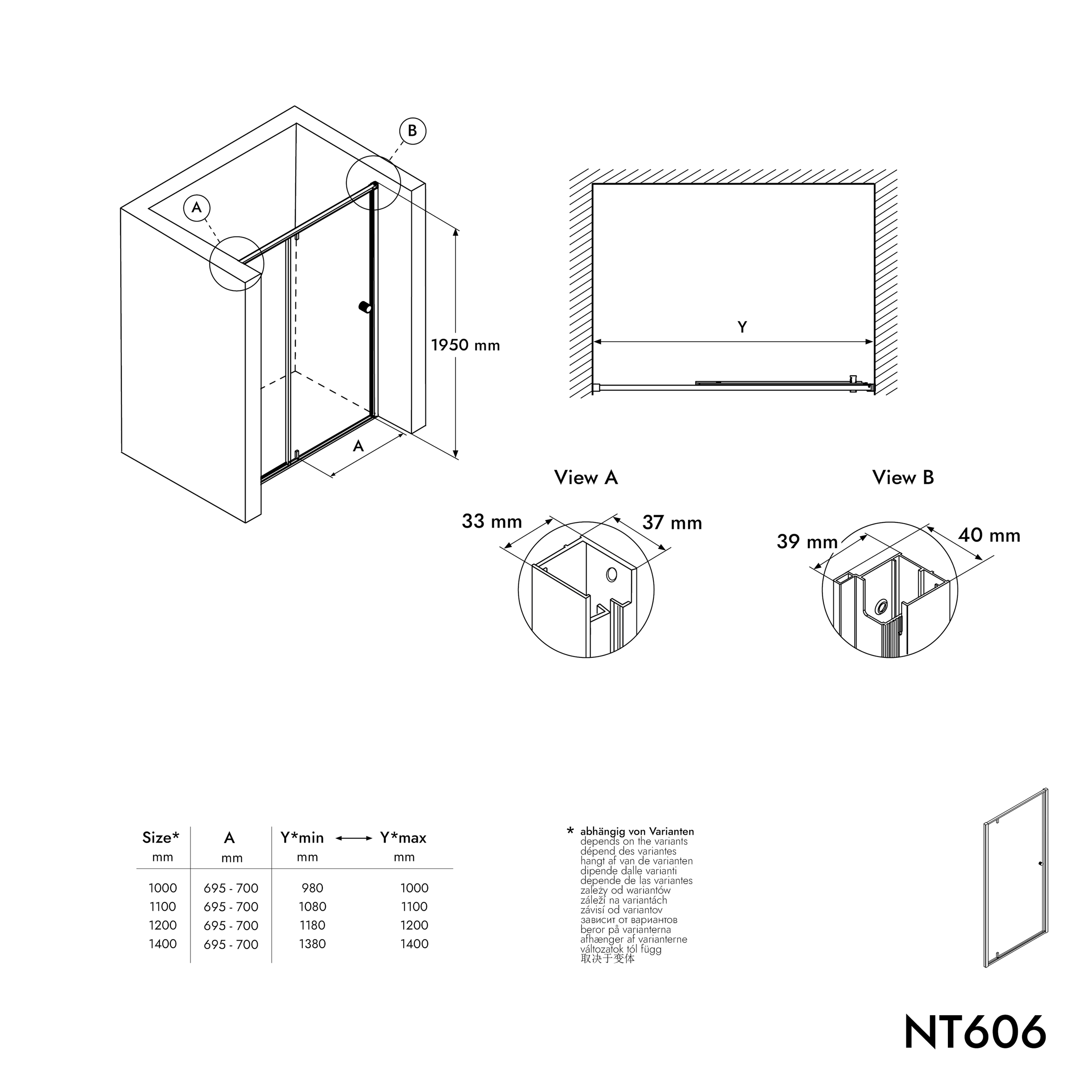 B

A

1950 mm

A

Y

View A

33 mm

37 mm

View B

39 mm

40 mm

| Size* mm | A mm | Y*min mm | ⟷ Y*max mm |
|---|---|---|---|
| 1000 | 695 - 700 | 980 | 1000 |
| 1100 | 695 - 700 | 1080 | 1100 |
| 1200 | 695 - 700 | 1180 | 1200 |
| 1400 | 695 - 700 | 1380 | 1400 |

* abhängig von Varianten
depends on the variants
dépend des variantes
hangt af van de varianten
dipende dalle varianti
depende de las variantes
zależy od wariantów
záleží na variantách
závisí od variantov
зависит от вариантов
beror på varianterna
afhænger af varianterne
változatok tól függ
取决于变体

NT606